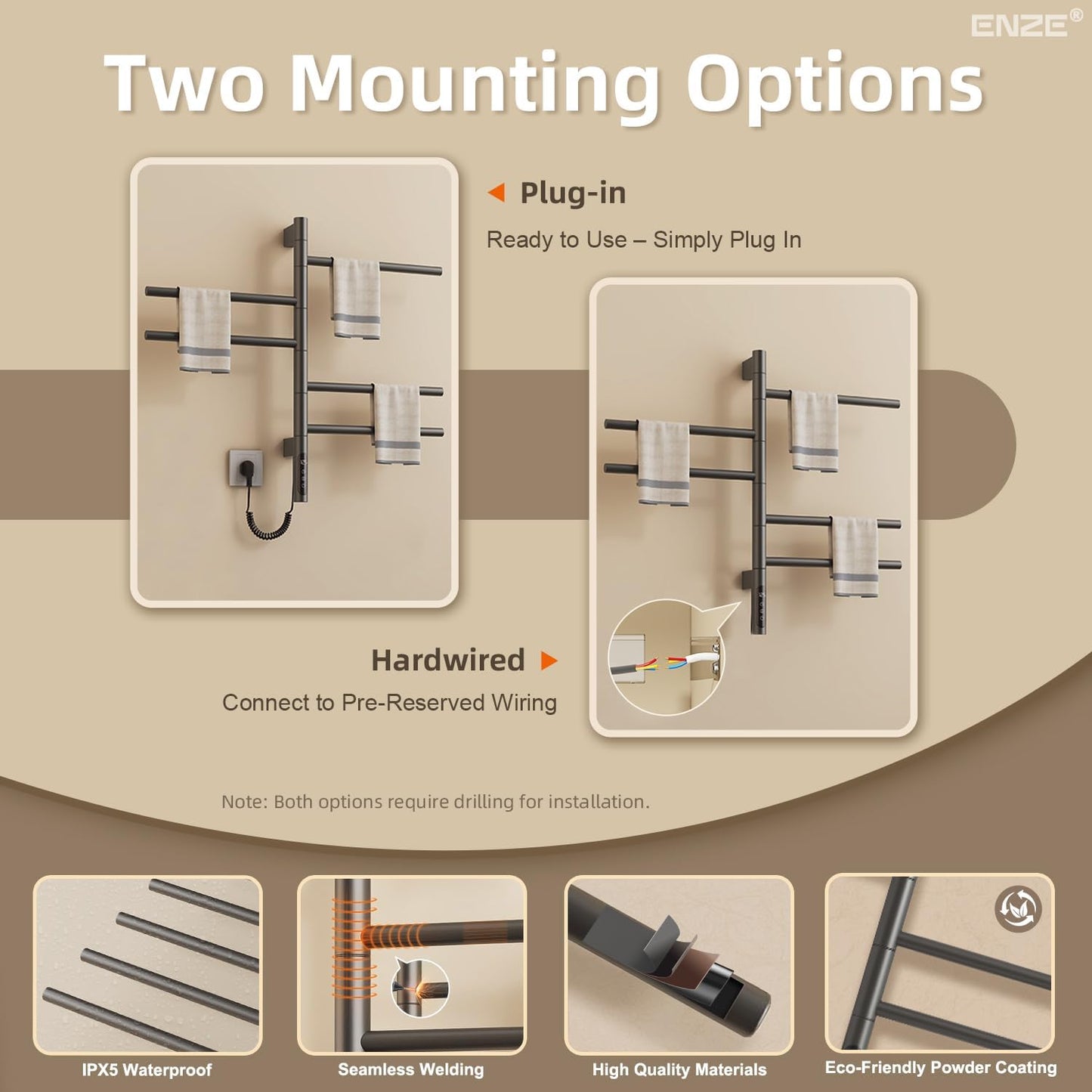 ENZE®

Two Mounting Options

Plug-in

Ready to Use – Simply Plug In

Hardwired

Connect to Pre-Reserved Wiring

Note: Both options require drilling for installation.

IPX5 Waterproof

Seamless Welding

High Quality Materials

Eco-Friendly Powder Coating