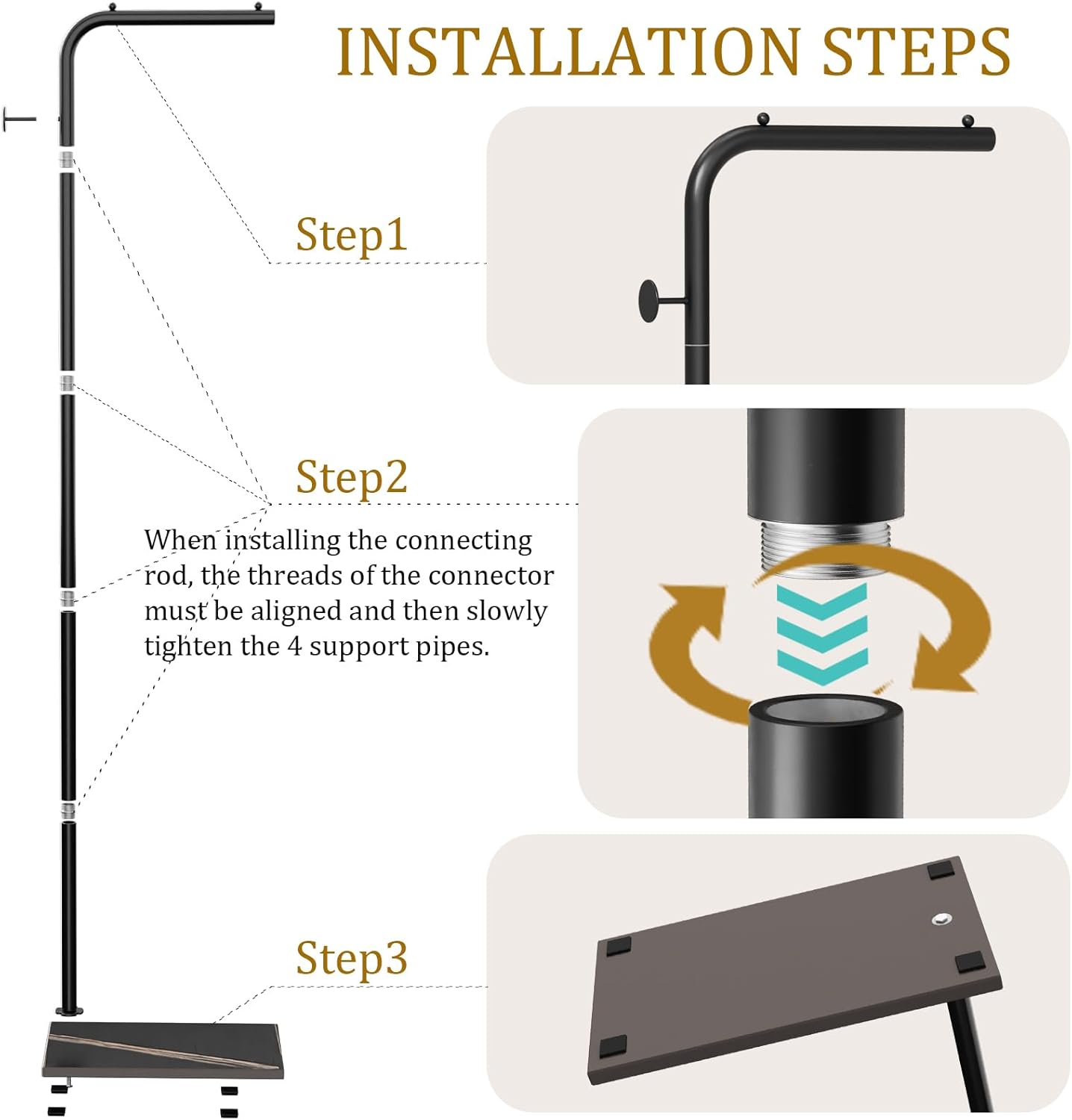 INSTALLATION STEPS

Step1

Step2

When installing the connecting rod, the threads of the connector must be aligned and then slowly tighten the 4 support pipes.

Step3