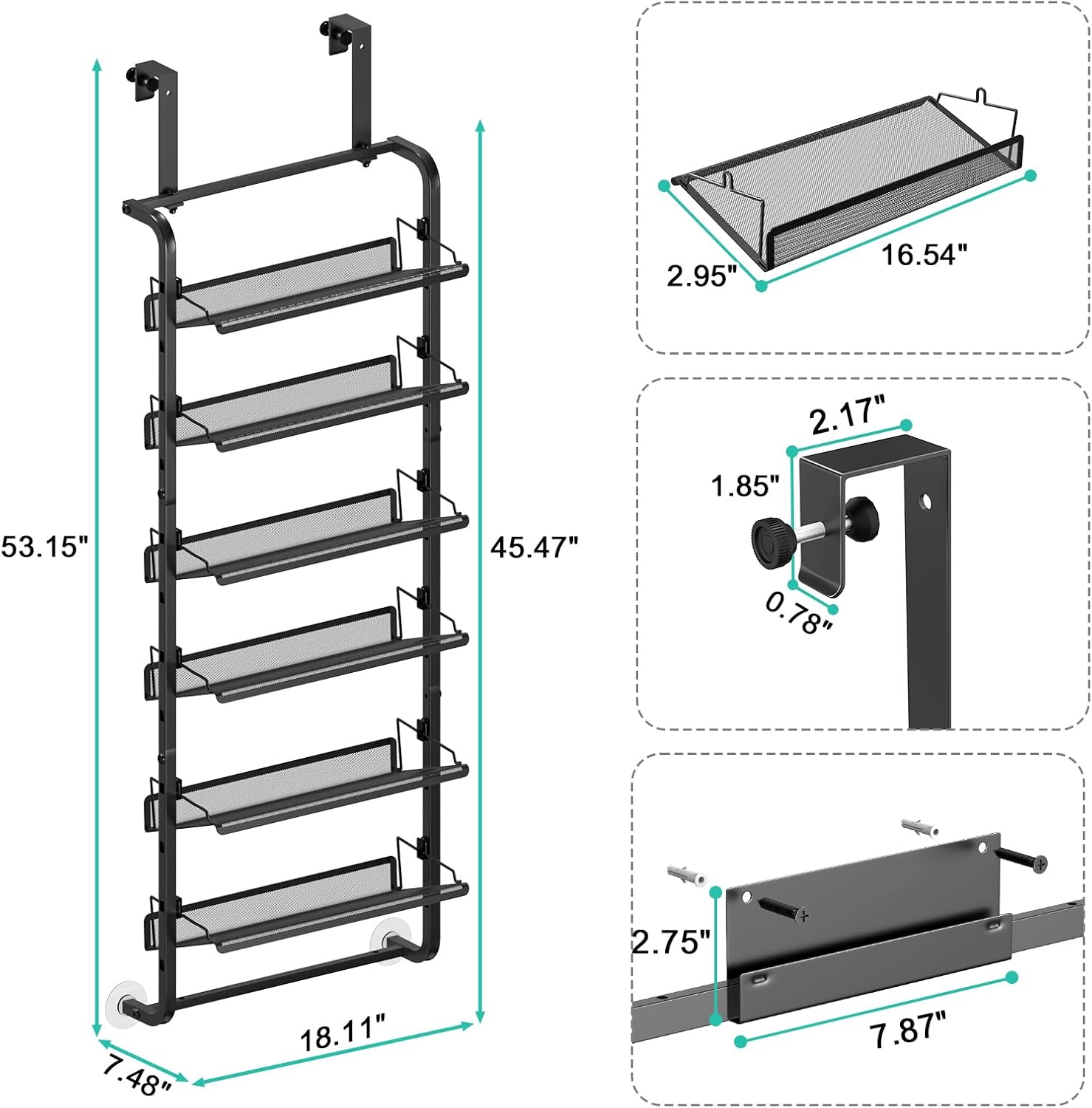 53.15"

45.47"

18.11"

7.48"

2.95"

16.54"

2.17"

1.85"

0.78"

2.75"

7.87"