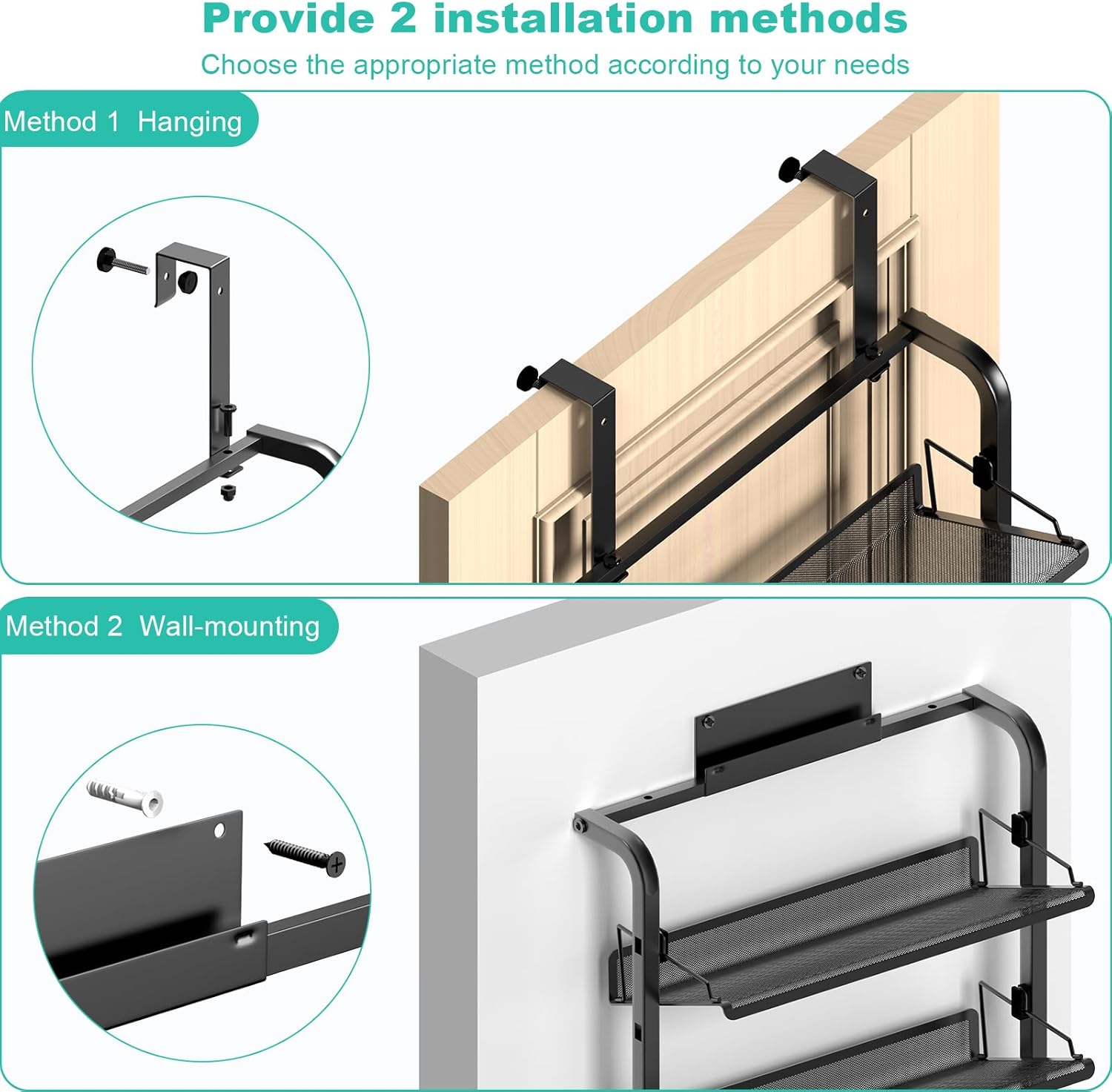 Provide 2 installation methods

Choose the appropriate method according to your needs

Method 1 Hanging

Method 2 Wall-mounting